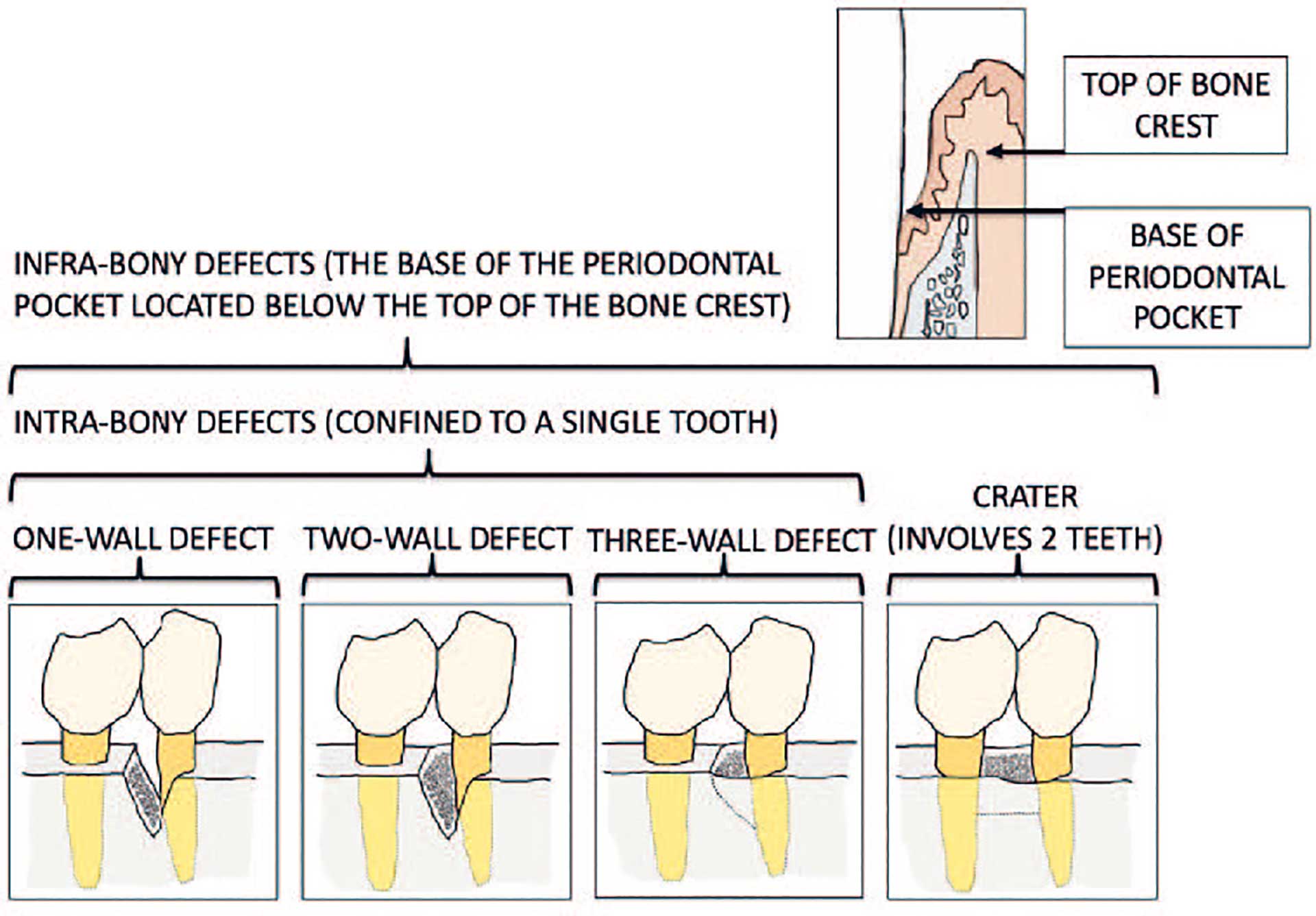 TOP OF BONE CREST

BASE OF PERIODONTAL POCKET

INFRA-BONY DEFECTS (THE BASE OF THE PERIODONTAL POCKET LOCATED BELOW THE TOP OF THE BONE CREST)

INTRA-BONY DEFECTS (CONFINED TO A SINGLE TOOTH)

ONE-WALL DEFECT

TWO-WALL DEFECT

THREE-WALL DEFECT

CRATER (INVOLVES 2 TEETH)